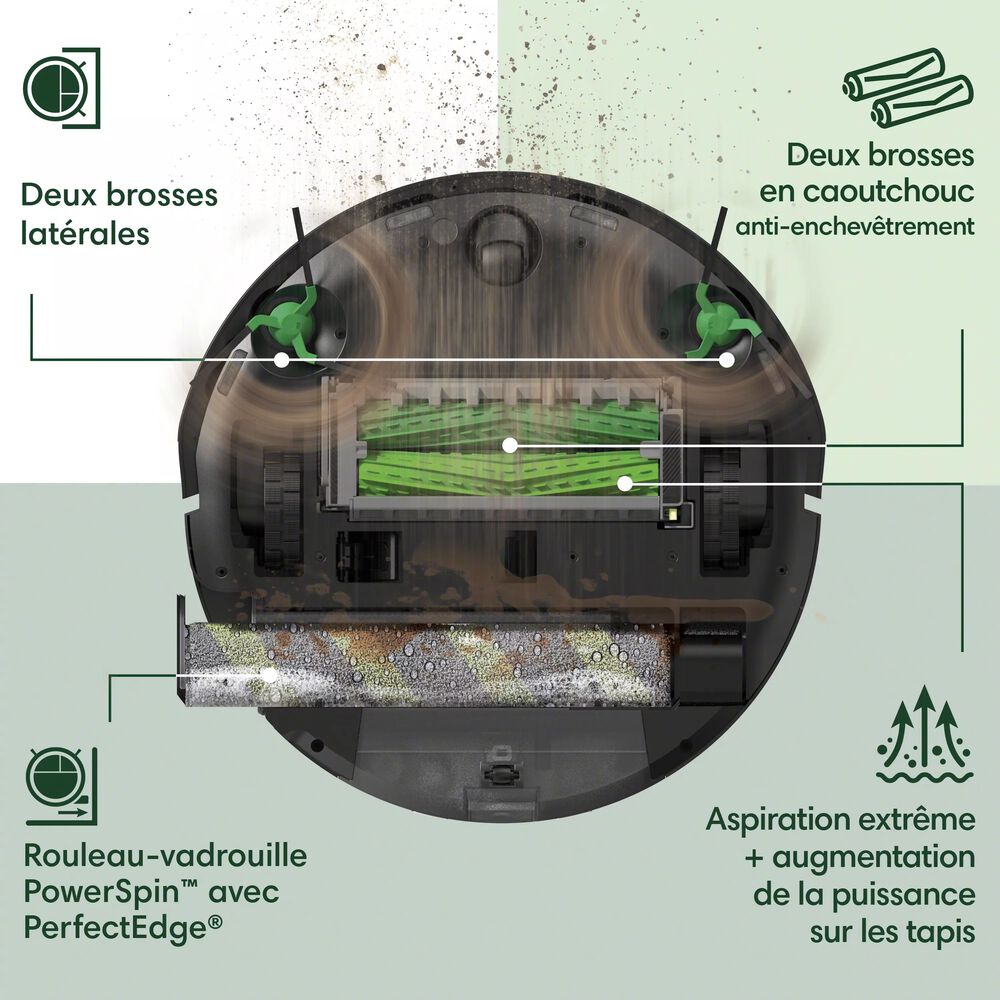 Deux brosses latérales

Deux brosses en caoutchouc anti-enchevêtrement

Rouleau-vadrouille PowerSpin™ avec PerfectEdge®

Aspiration extrême + augmentation de la puissance sur les tapis