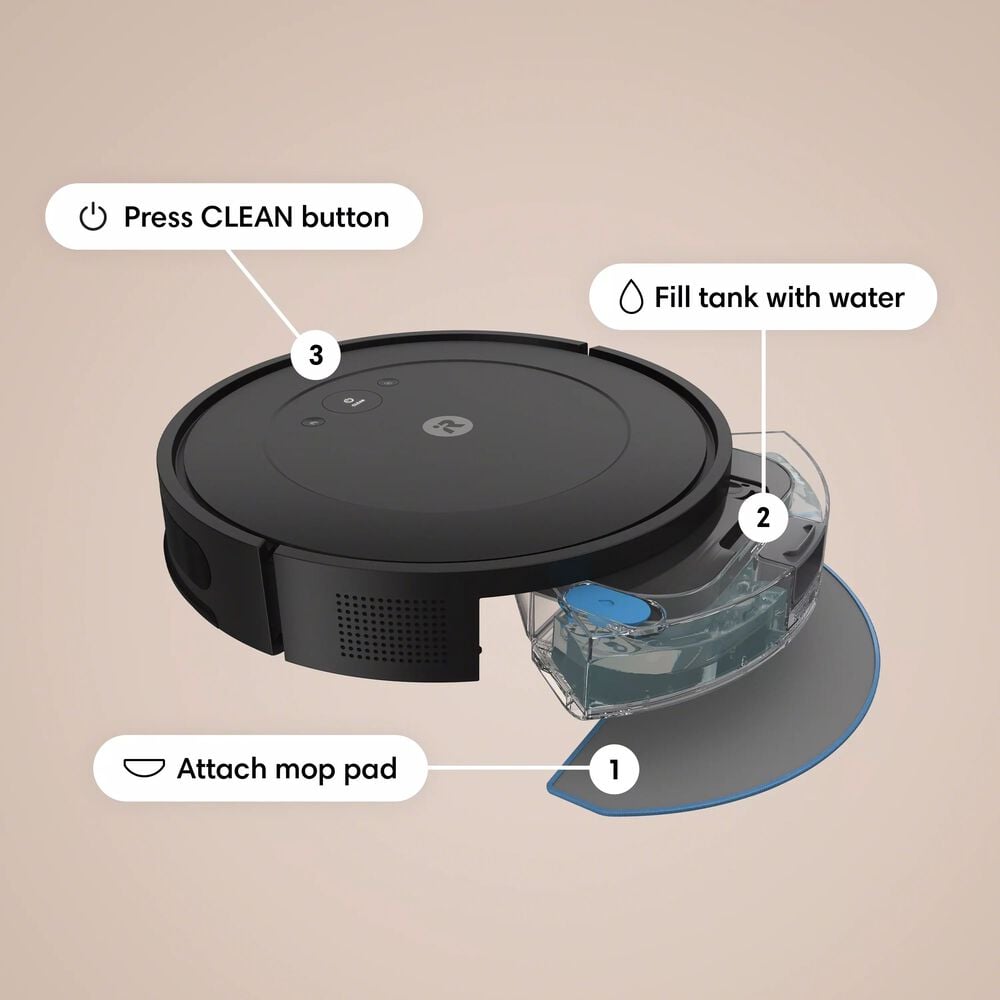 Press CLEAN button

3

Fill tank with water

2

Attach mop pad

1